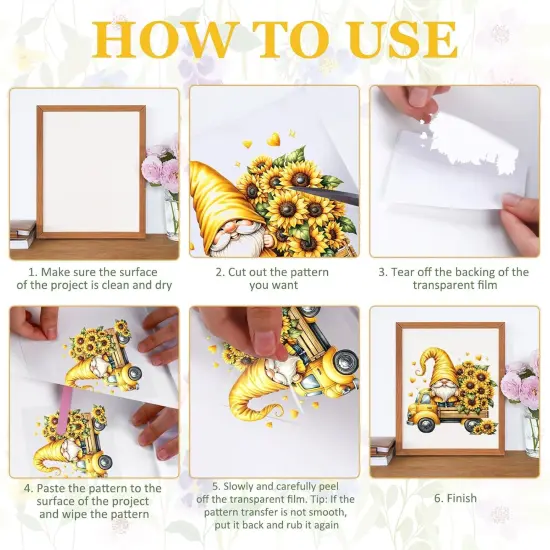 HOW TO USE

1. Make sure the surface of the project is clean and dry

2. Cut out the pattern you want

3. Tear off the backing of the transparent film

4. Paste the pattern to the surface of the project and wipe the pattern

5. Slowly and carefully peel off the transparent film. Tip: If the pattern transfer is not smooth, put it back and rub it again

6. Finish