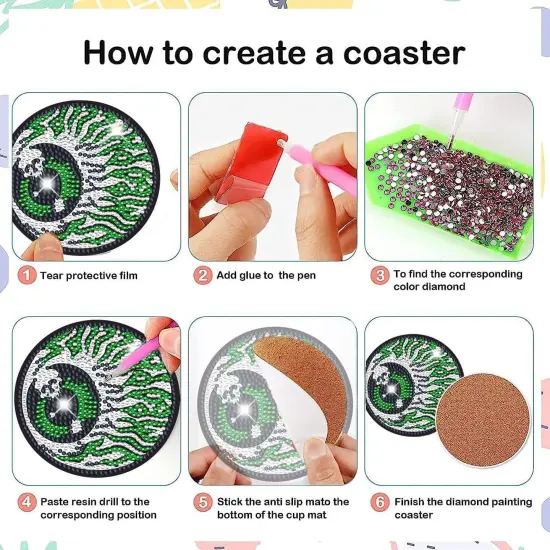 How to create a coaster

1 Tear protective film

2 Add glue to the pen

3 To find the corresponding color diamond

4 Paste resin drill to the corresponding position

5 Stick the anti slip mato the bottom of the cup mat

6 Finish the diamond painting coaster