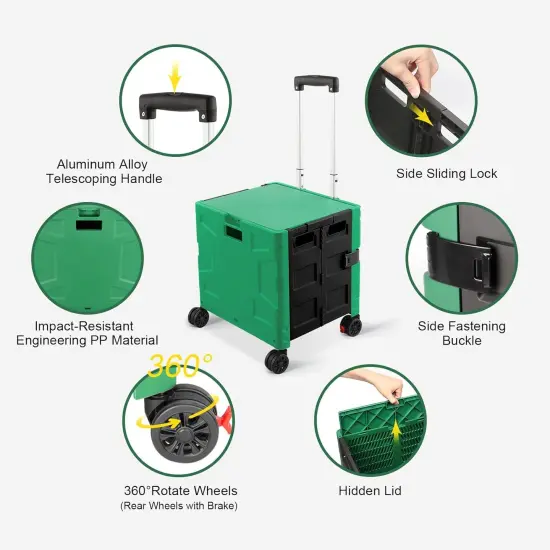 Aluminum Alloy Telescoping Handle

Side Sliding Lock

Impact-Resistant Engineering PP Material

Side Fastening Buckle

360°

360°Rotate Wheels
(Rear Wheels with Brake)

Hidden Lid