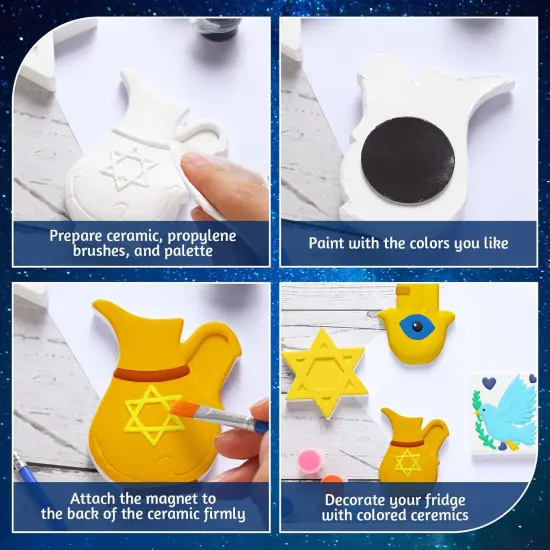 Prepare ceramic, propylene brushes, and palette

Paint with the colors you like

Attach the magnet to the back of the ceramic firmly

Decorate your fridge with colored ceremics