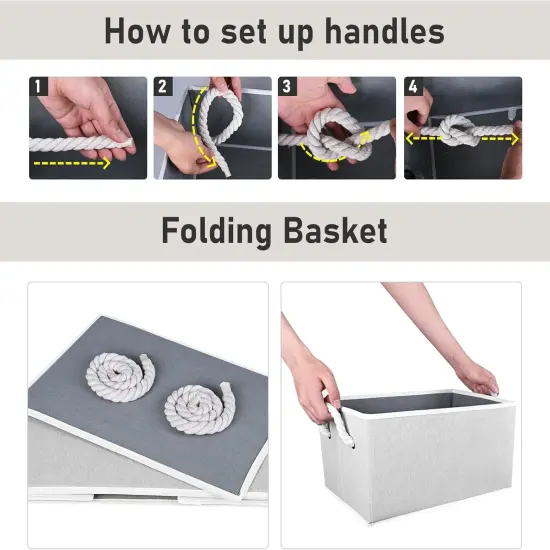 How to set up handles

1

2

3

4

Folding Basket