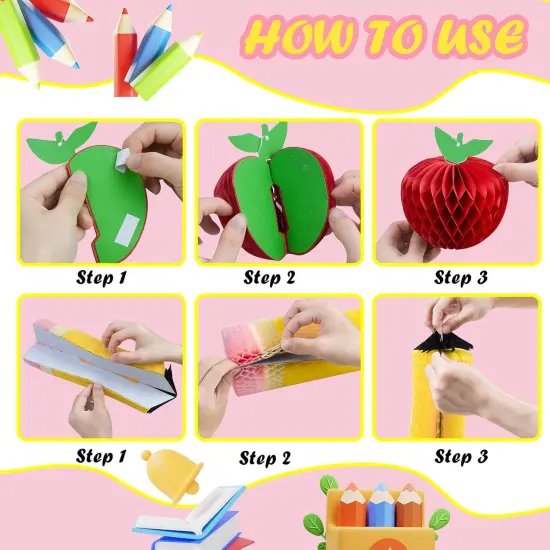 HOW TO USE

Step 1

Step 2

Step 3

Step 1

Step 2

Step 3