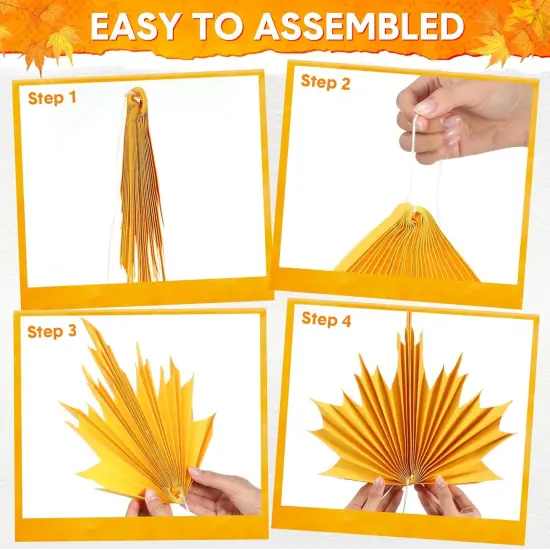 EASY TO ASSEMBLED

Step 1

Step 2

Step 3

Step 4