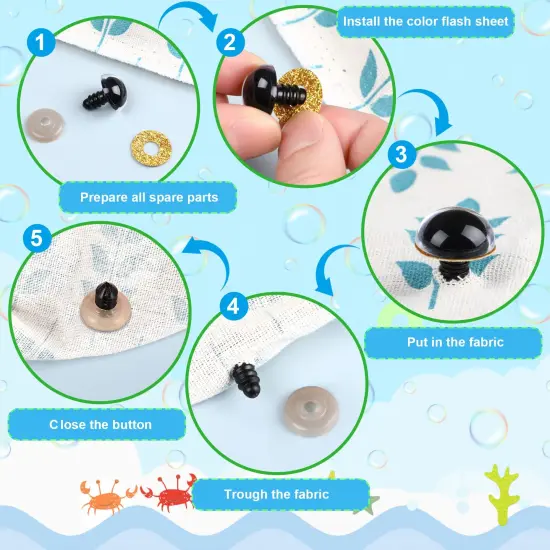 1

Prepare all spare parts

2

Install the color flash sheet

3

Put in the fabric

4

Trough the fabric

5

C lose the button