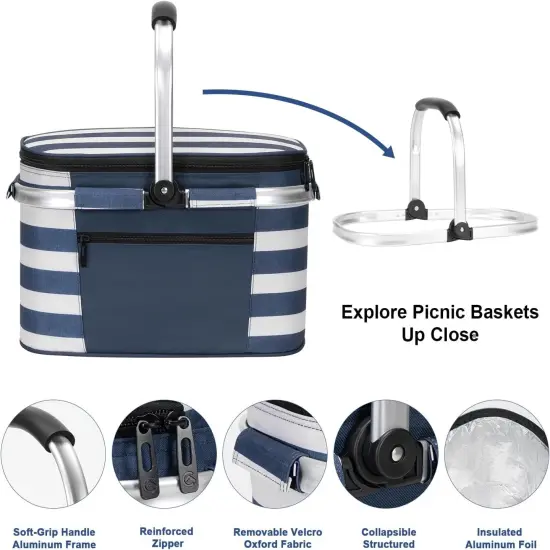 Explore Picnic Baskets Up Close

Soft-Grip Handle Aluminum Frame

Reinforced Zipper

Removable Velcro Oxford Fabric

Collapsible Structured

Insulated Aluminum Foil