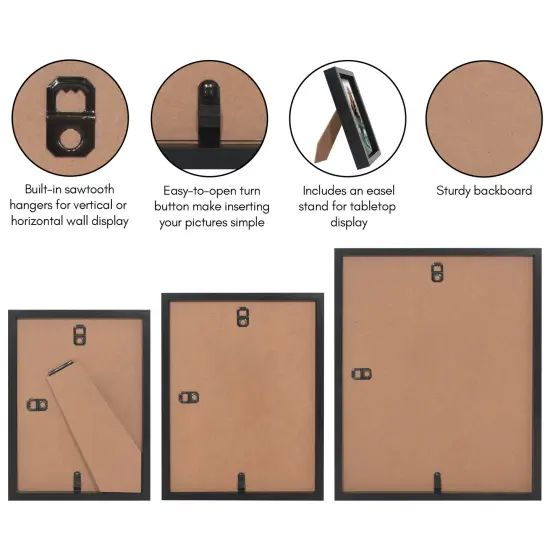 Built-in sawtooth hangers for vertical or horizontal wall display

Easy-to-open turn button make inserting your pictures simple

Includes an easel stand for tabletop display

Sturdy backboard