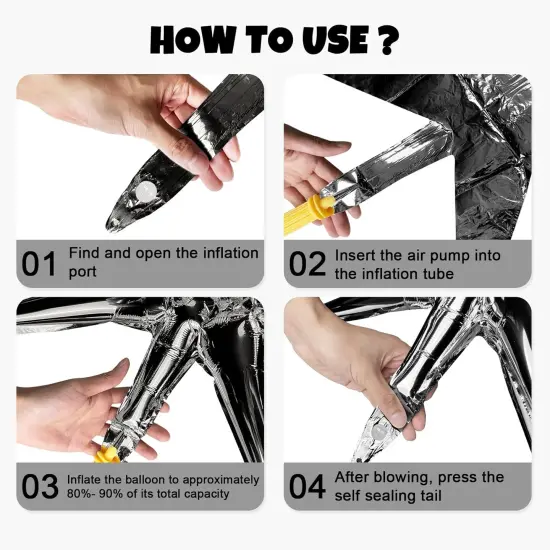 HOW TO USE ?

01 Find and open the inflation port

02 Insert the air pump into the inflation tube

03 Inflate the balloon to approximately 80%- 90% of its total capacity

04 After blowing, press the self sealing tail