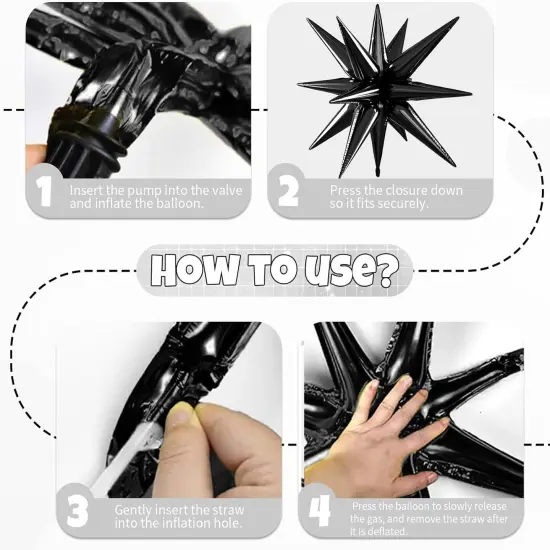 1 Insert the pump into the valve and inflate the balloon.

2 Press the closure down so it fits securely.

HOW TO USE?

3 Gently insert the straw into the inflation hole.

4 Press the balloon to slowly release the gas, and remove the straw after it is deflated.