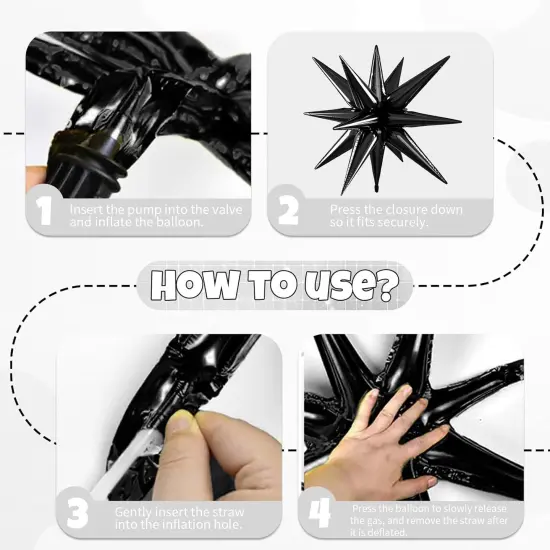 1 Insert the pump into the valve and inflate the balloon.

2 Press the closure down so it fits securely.

HOW TO USE?

3 Gently insert the straw into the inflation hole.

4 Press the balloon to slowly release the gas, and remove the straw after it is deflated.