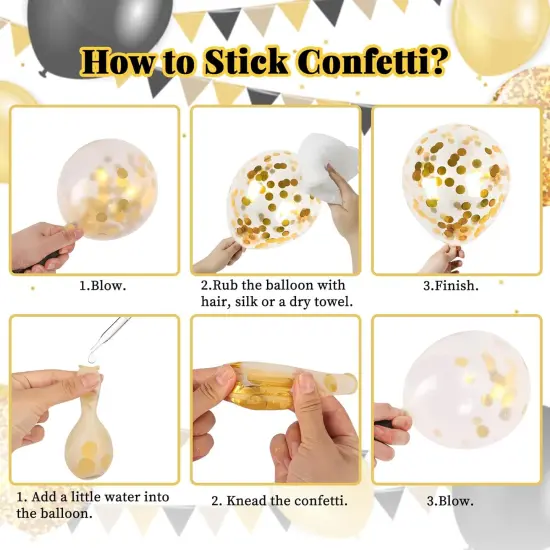 How to Stick Confetti?

1.Blow.

2.Rub the balloon with hair, silk or a dry towel.

3.Finish.

1. Add a little water into the balloon.

2. Knead the confetti.

3.Blow.