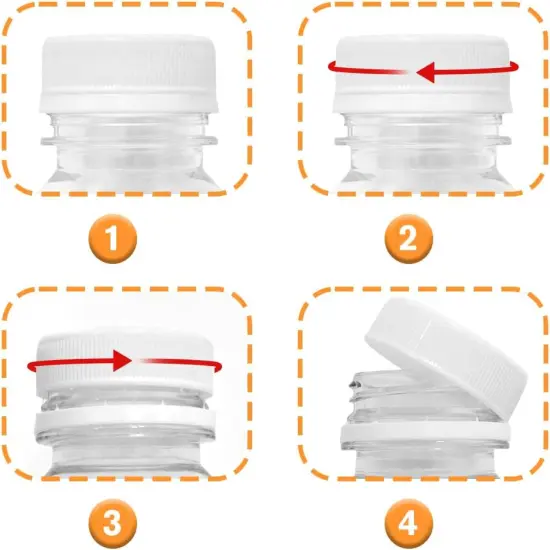 1

2

3

4