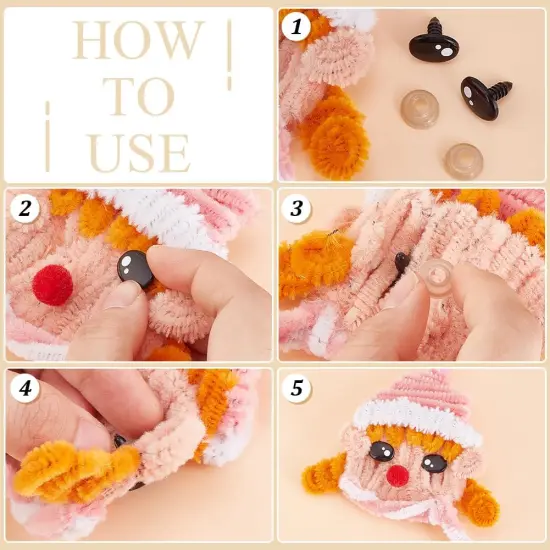 HOW TO USE

1

2

3

4

5