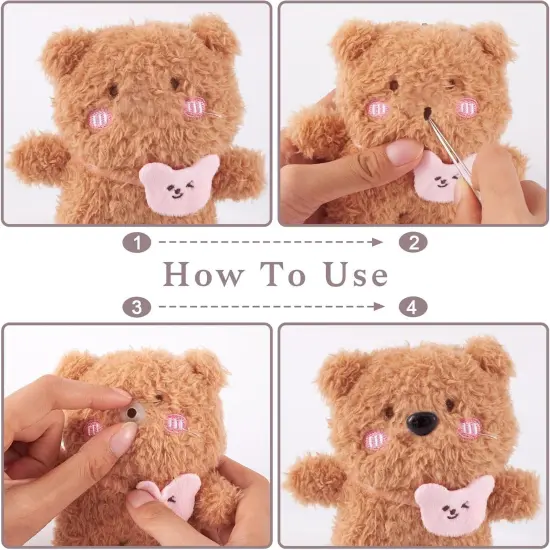 1
2
How To Use
3
4