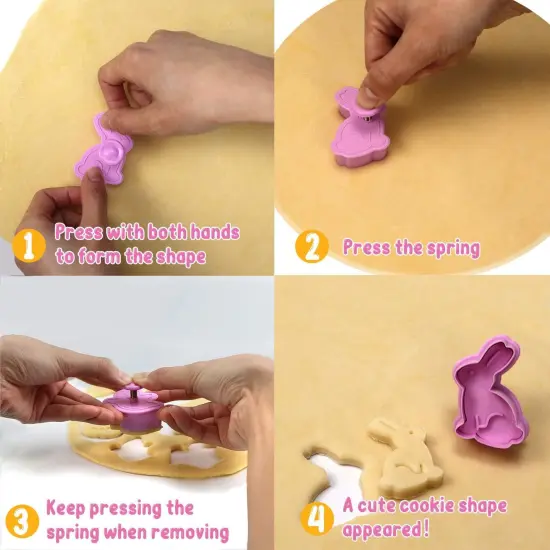 1 Press with both hands to form the shape

2 Press the spring

3 Keep pressing the spring when removing

4 A cute cookie shape appeared!