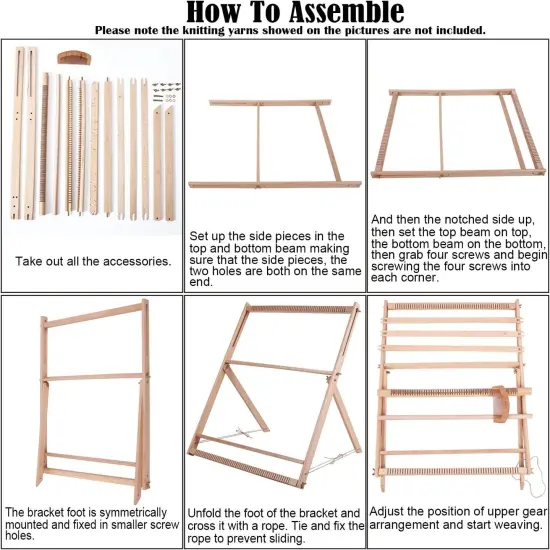 How To Assemble

Please note the knitting yarns showed on the pictures are not included.

Take out all the accessories.

Set up the side pieces in the top and bottom beam making sure that the side pieces, the two holes are both on the same end.

And then the notched side up, then set the top beam on top, the bottom beam on the bottom, then grab four screws and begin screwing the four screws into each corner.

The bracket foot is symmetrically mounted and fixed in smaller screw holes.

Unfold the foot of the bracket and cross it with a rope. Tie and fix the rope to prevent sliding.

Adjust the position of upper gear arrangement and start weaving.