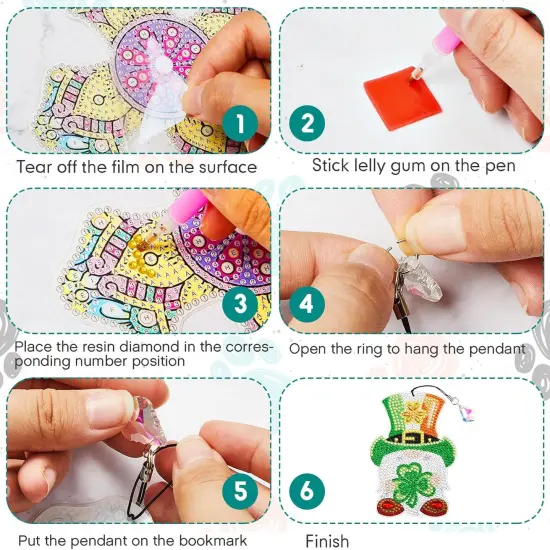 1

Tear off the film on the surface

2

Stick lelly gum on the pen

3

Place the resin diamond in the corresponding number position

4

Open the ring to hang the pendant

5

Put the pendant on the bookmark

6

Finish