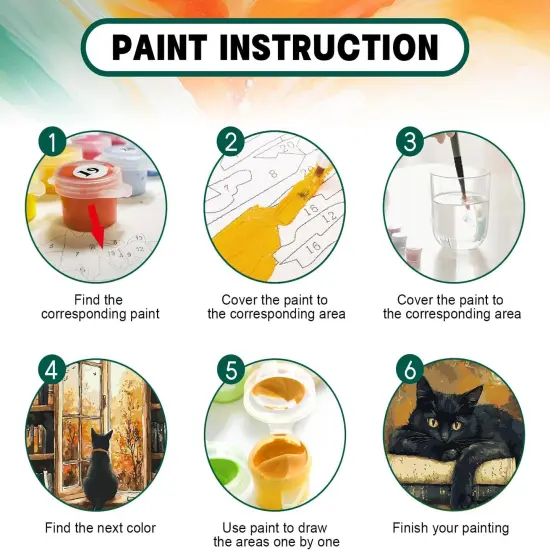 PAINT INSTRUCTION

1
19
Find the corresponding paint

2
Cover the paint to the corresponding area

3
Cover the paint to the corresponding area

4
Find the next color

5
Use paint to draw the areas one by one

6
Finish your painting