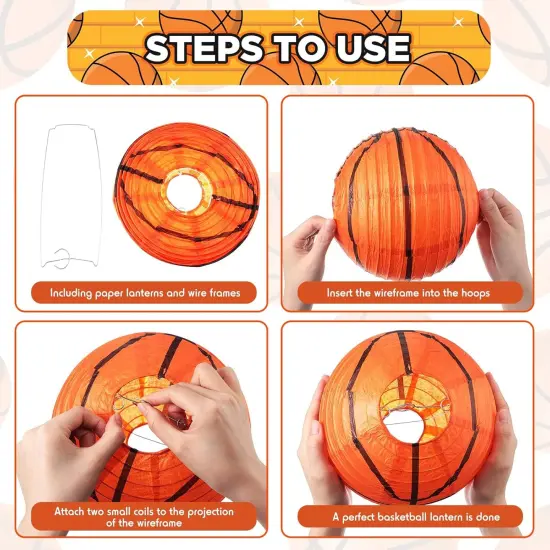 STEPS TO USE

Including paper lanterns and wire frames

Insert the wireframe into the hoops

Attach two small coils to the projection of the wireframe

A perfect basketball lantern is done