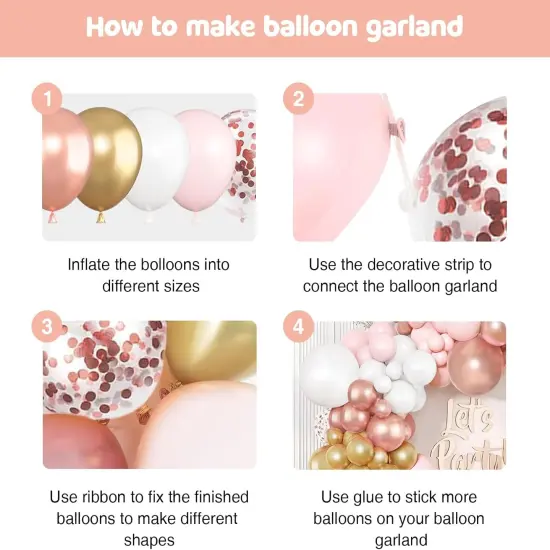 How to make balloon garland

1

Inflate the bolloons into different sizes

2

Use the decorative strip to connect the balloon garland

3

Use ribbon to fix the finished balloons to make different shapes

4

Let's Party

Use glue to stick more balloons on your balloon garland