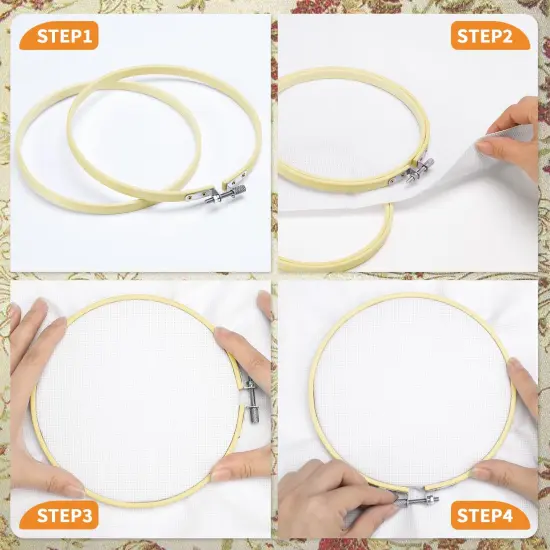 STEP1

STEP2

STEP3

STEP4