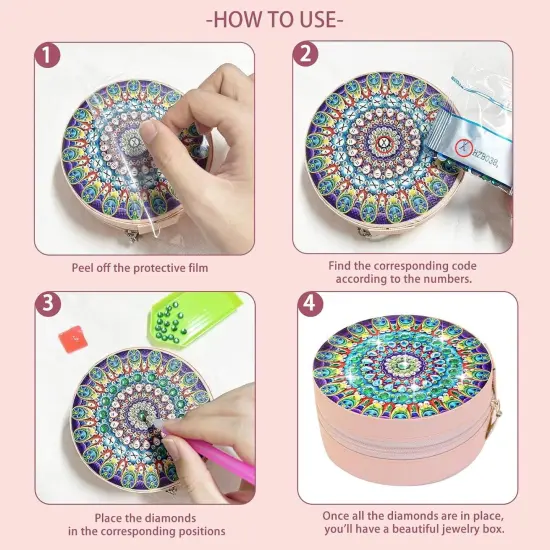 -HOW TO USE-

1

Peel off the protective film

2

X
BZB038,

Find the corresponding code according to the numbers.

3

Place the diamonds in the corresponding positions

4

Once all the diamonds are in place, you'll have a beautiful jewelry box.