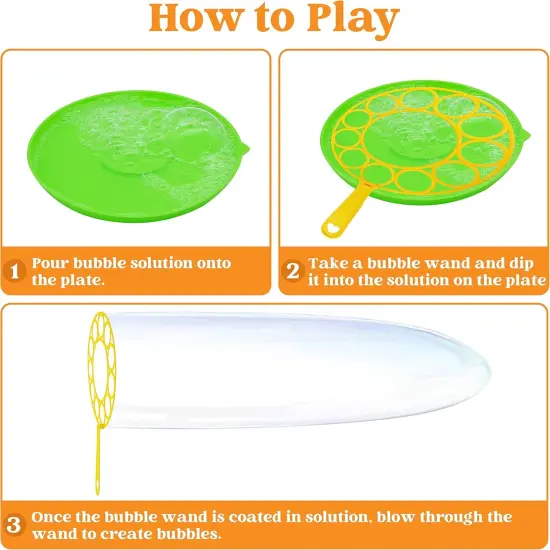 How to Play

1 Pour bubble solution onto the plate.

2 Take a bubble wand and dip it into the solution on the plate

3 Once the bubble wand is coated in solution, blow through the wand to create bubbles.