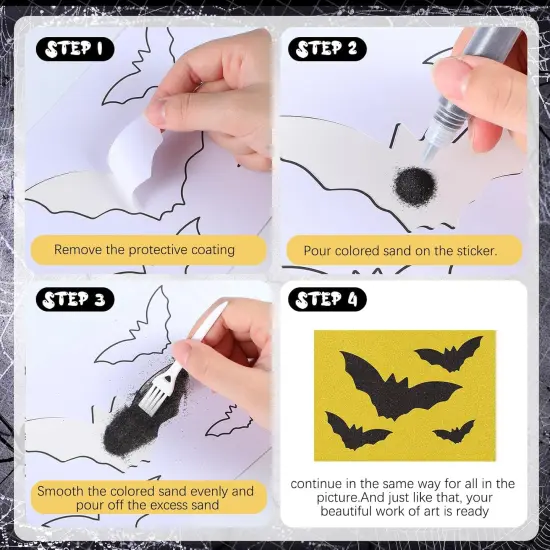 STEP 1

Remove the protective coating

STEP 2

Pour colored sand on the sticker.

STEP 3

Smooth the colored sand evenly and pour off the excess sand

STEP 4

continue in the same way for all in the picture.And just like that, your beautiful work of art is ready