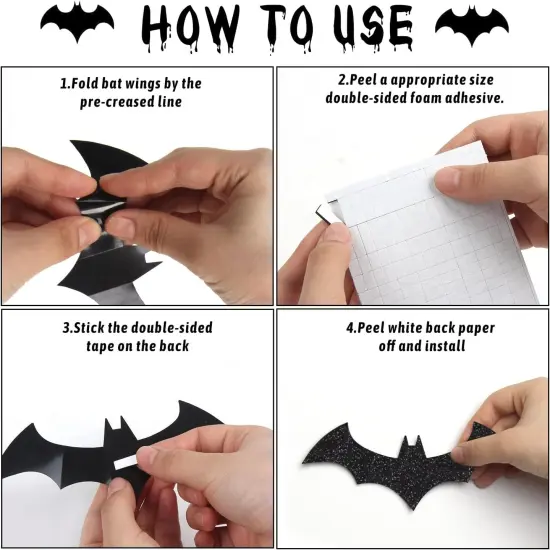 HOW TO USE

1.Fold bat wings by the pre-creased line

2.Peel a appropriate size double-sided foam adhesive.

3.Stick the double-sided tape on the back

4.Peel white back paper off and install