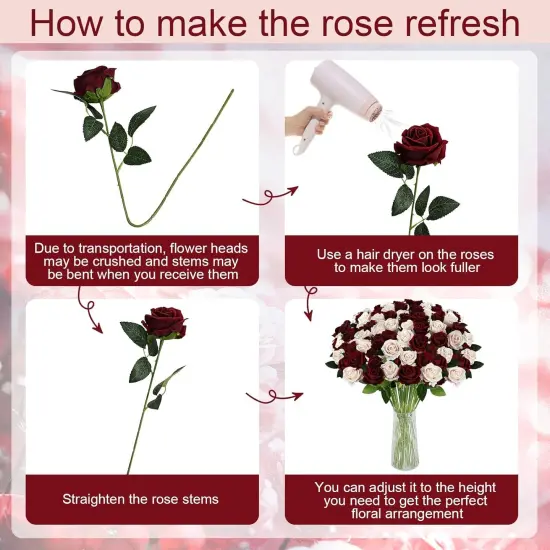 How to make the rose refresh

Due to transportation, flower heads may be crushed and stems may be bent when you receive them

Use a hair dryer on the roses to make them look fuller

Straighten the rose stems

You can adjust it to the height you need to get the perfect floral arrangement