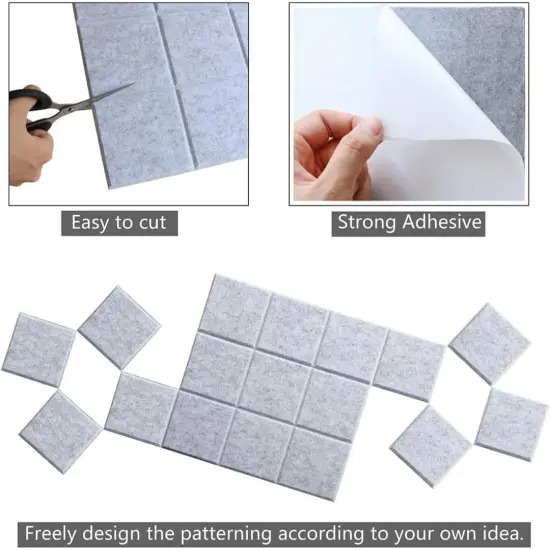 Easy to cut

Strong Adhesive

Freely design the patterning according to your own idea.