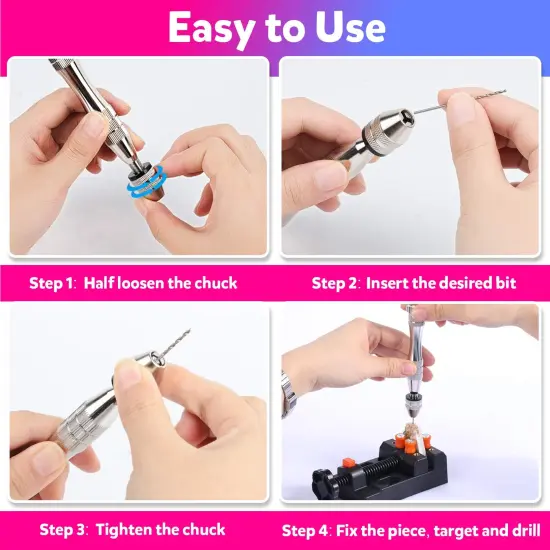 Easy to Use

Step 1: Half loosen the chuck

Step 2: Insert the desired bit

Step 3: Tighten the chuck

Step 4: Fix the piece, target and drill