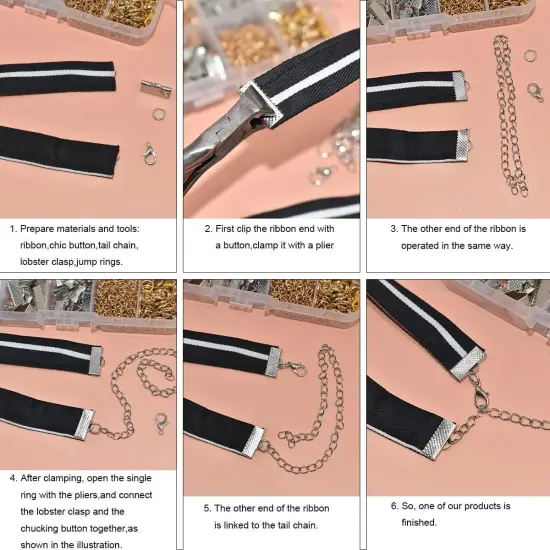 1. Prepare materials and tools: ribbon,chic button,tail chain, lobster clasp,jump rings.

2. First clip the ribbon end with a button,clamp it with a plier

3. The other end of the ribbon is operated in the same way.

4. After clamping, open the single ring with the pliers,and connect the lobster clasp and the chucking button together,as shown in the illustration.

5. The other end of the ribbon is linked to the tail chain.

6. So, one of our products is finished.