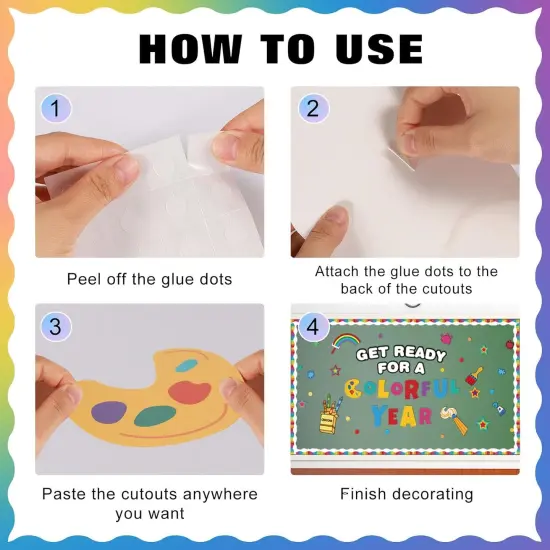 HOW TO USE

1

Peel off the glue dots

2

Attach the glue dots to the back of the cutouts

3

Paste the cutouts anywhere you want

4

GET READY FOR A COLORFUL YEAR

Finish decorating