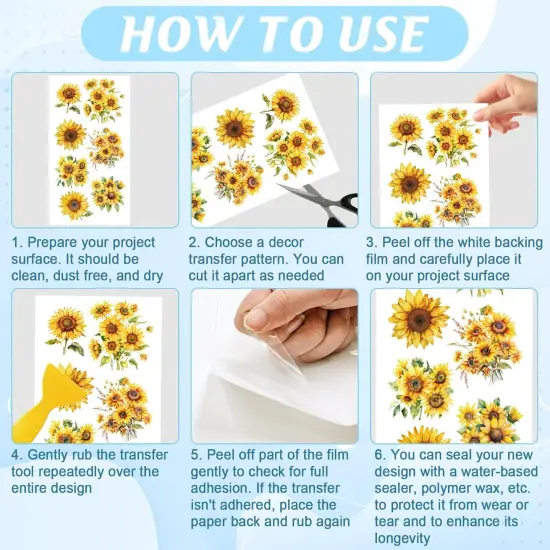 HOW TO USE

1. Prepare your project surface. It should be clean, dust free, and dry

2. Choose a decor transfer pattern. You can cut it apart as needed

3. Peel off the white backing film and carefully place it on your project surface

4. Gently rub the transfer tool repeatedly over the entire design

5. Peel off part of the film gently to check for full adhesion. If the transfer isn't adhered, place the paper back and rub again

6. You can seal your new design with a water-based sealer, polymer wax, etc. to protect it from wear or tear and to enhance its longevity