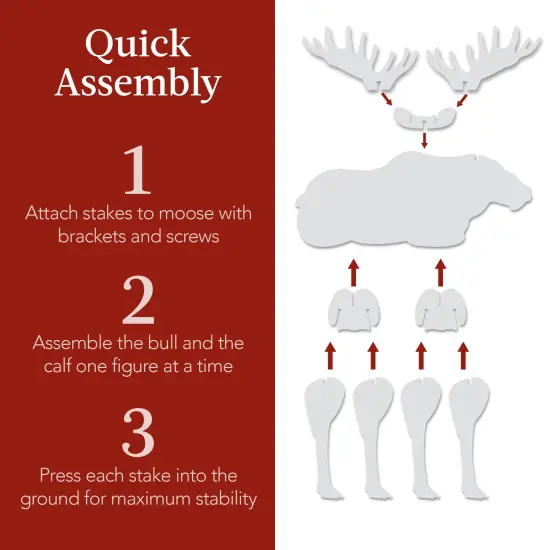 Quick Assembly

1
Attach stakes to moose with brackets and screws

2
Assemble the bull and the calf one figure at a time

3
Press each stake into the ground for maximum stability