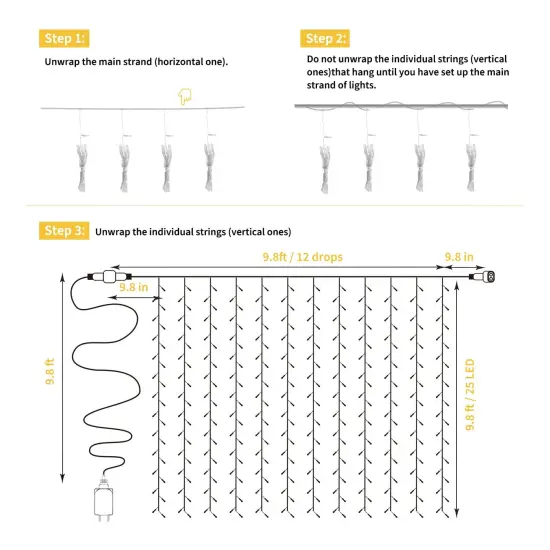 Step 1:

Unwrap the main strand (horizontal one).

Step 2:

Do not unwrap the individual strings (vertical ones)that hang until you have set up the main strand of lights.

Step 3:

Unwrap the individual strings (vertical ones)

9.8ft / 12 drops

9.8 in

9.8 in

9.8 ft

9.8 ft / 25 LED