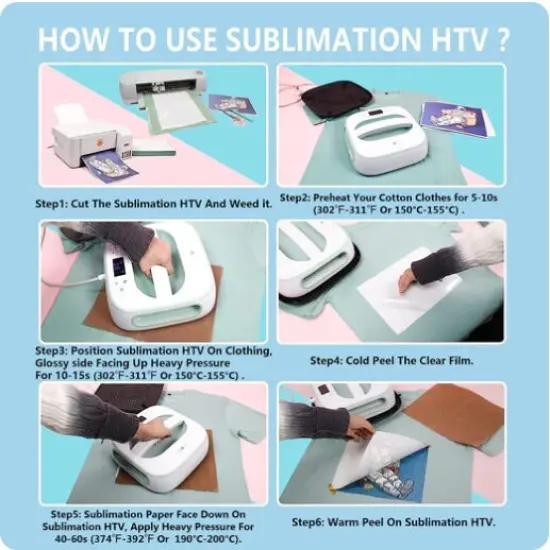 HOW TO USE SUBLIMATION HTV ?

Step1: Cut The Sublimation HTV And Weed it.

Step2: Preheat Your Cotton Clothes for 5-10s (302℉-311℉ Or 150°C-155°C) .

Step3: Position Sublimation HTV On Clothing, Glossy side Facing Up Heavy Pressure For 10-15s (302℉-311℉ Or 150°C-155°C) .

Step4: Cold Peel The Clear Film.

Step5: Sublimation Paper Face Down On Sublimation HTV, Apply Heavy Pressure For 40-60s (374℉-392℉ Or 190°C-200°C).

Step6: Warm Peel On Sublimation HTV.