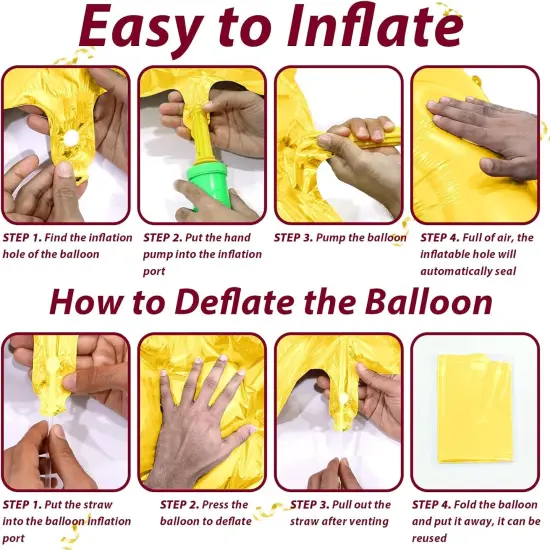 Easy to Inflate

STEP 1. Find the inflation hole of the balloon

STEP 2. Put the hand pump into the inflation port

STEP 3. Pump the balloon

STEP 4. Full of air, the inflatable hole will automatically seal

How to Deflate the Balloon

STEP 1. Put the straw into the balloon inflation port

STEP 2. Press the balloon to deflate

STEP 3. Pull out the straw after venting

STEP 4. Fold the balloon and put it away, it can be reused