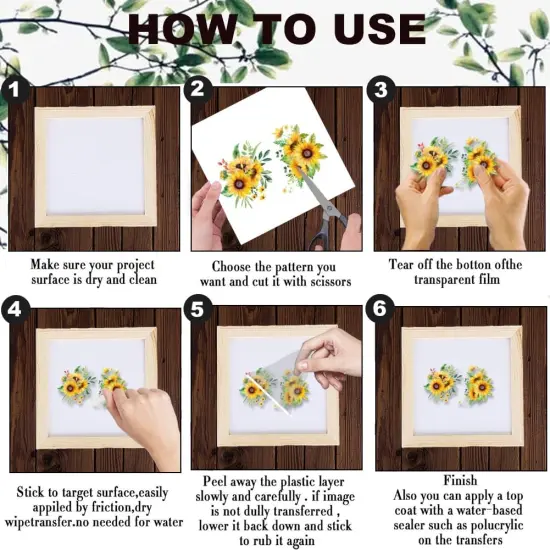 HOW TO USE

1

Make sure your project surface is dry and clean

2

Choose the pattern you want and cut it with scissors

3

Tear off the botton ofthe transparent film

4

Stick to target surface,easily appiled by friction,dry wipetransfer.no needed for water

5

Peel away the plastic layer slowly and carefully . if image is not dully transferred , lower it back down and stick to rub it again

6

Finish
Also you can apply a top coat with a water-based sealer such as polucrylic on the transfers