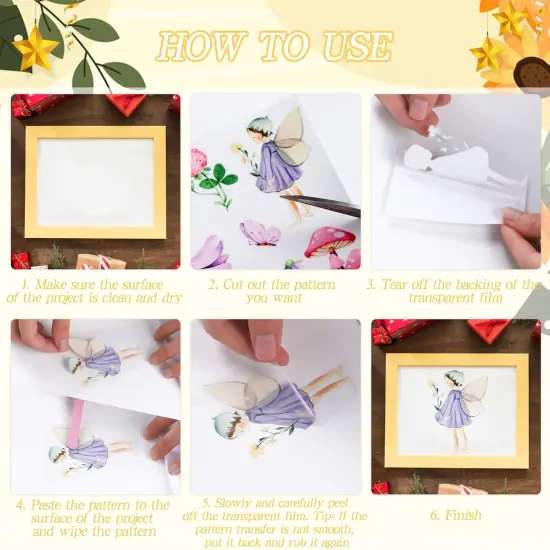 HOW TO USE

1. Make sure the surface of the project is clean and dry

2. Cut out the pattern you want

3. Tear off the backing of the transparent film

4. Paste the pattern to the surface of the project and wipe the pattern

5. Slowly and carefully peel off the transparent film. Tip: If the pattern transfer is not smooth, put it back and rub it again

6. Finish