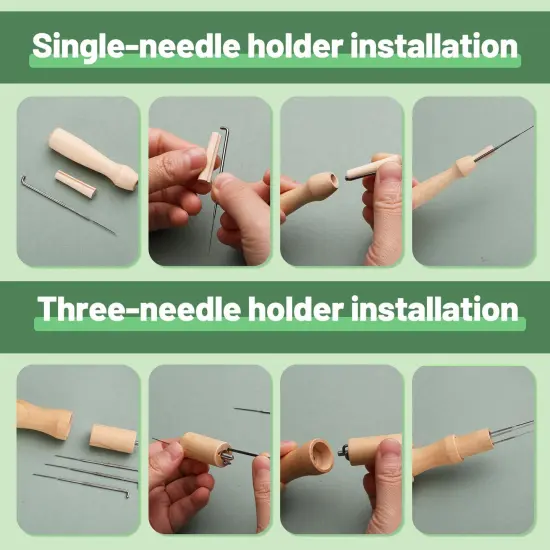 Single-needle holder installation

Three-needle holder installation