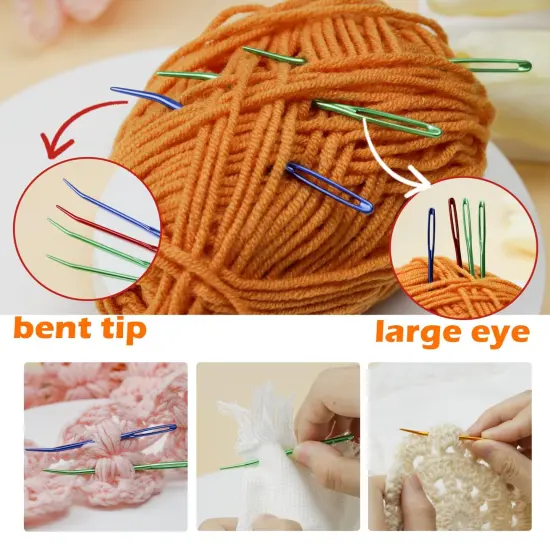 bent tip

large eye