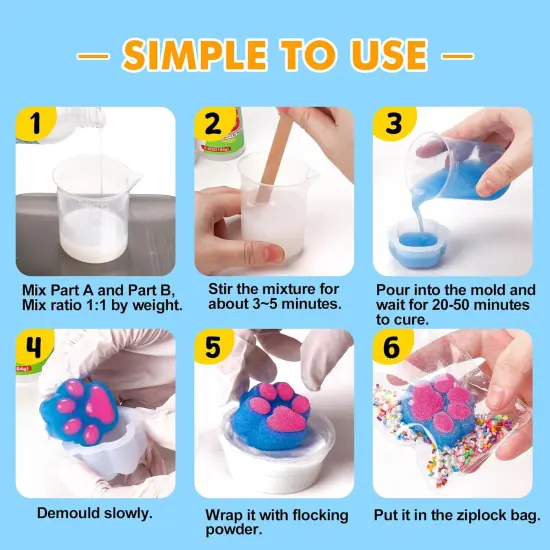 — SIMPLE TO USE —

1

Mix Part A and Part B, Mix ratio 1:1 by weight.

2

Stir the mixture for about 3~5 minutes.

3

Pour into the mold and wait for 20-50 minutes to cure.

4

Demould slowly.

5

Wrap it with flocking powder.

6

Put it in the ziplock bag.