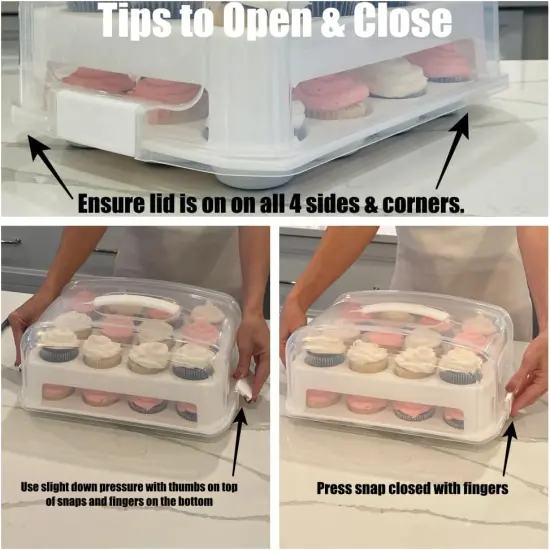 Tips to Open & Close

Ensure lid is on on all 4 sides & corners.

Use slight down pressure with thumbs on top of snaps and fingers on the bottom

Press snap closed with fingers