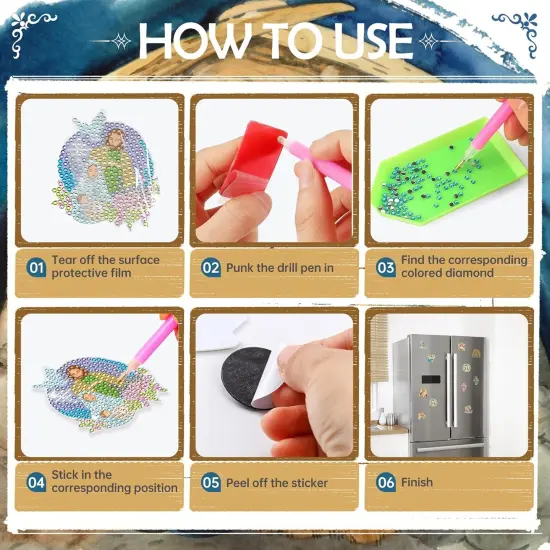 HOW TO USE

01 Tear off the surface protective film

02 Punk the drill pen in

03 Find the corresponding colored diamond

04 Stick in the corresponding position

05 Peel off the sticker

06 Finish