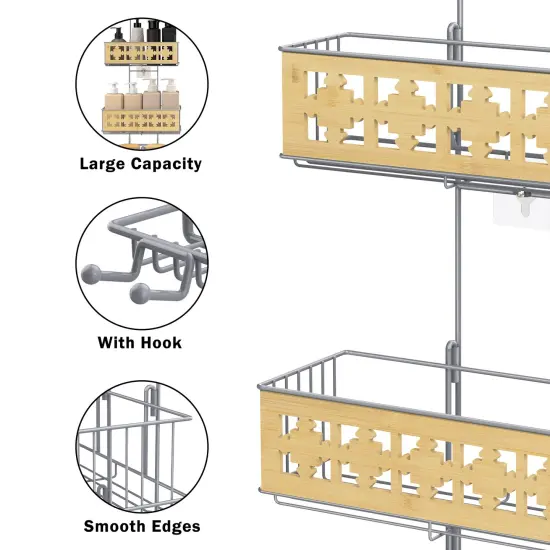 Large Capacity

With Hook

Smooth Edges