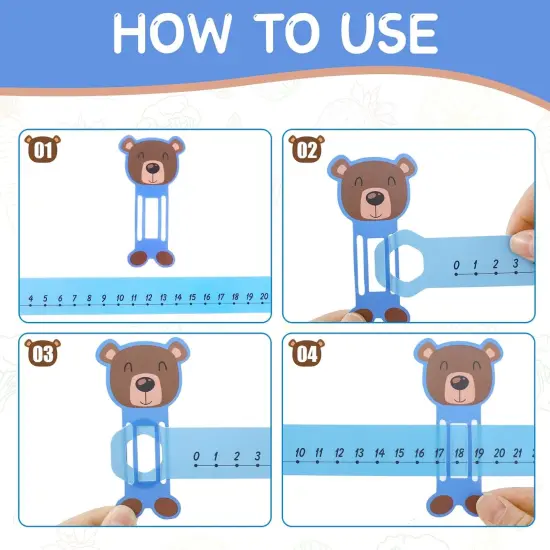 HOW TO USE

01

4 5 6 7 8 9 10 11 12 13 14 15 16 17 18 19 20

02

0 1 2 3

03

0 1 2 3

04

10 11 12 13 14 15 16 17 18 19 20 21