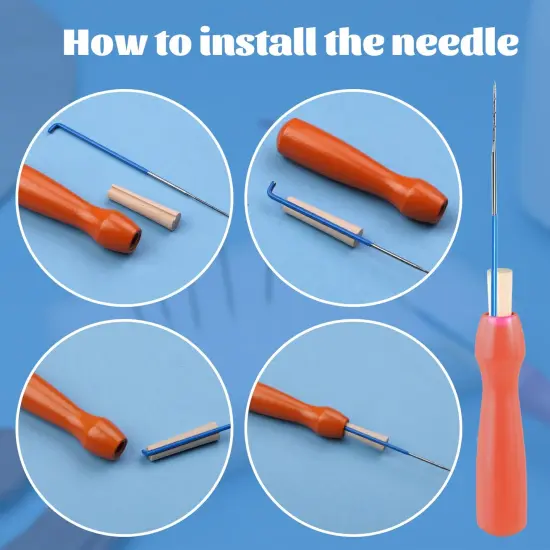 How to install the needle