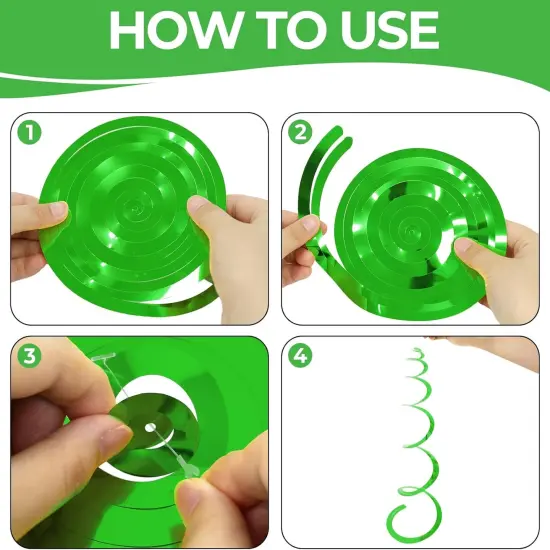 HOW TO USE

1

2

3

4