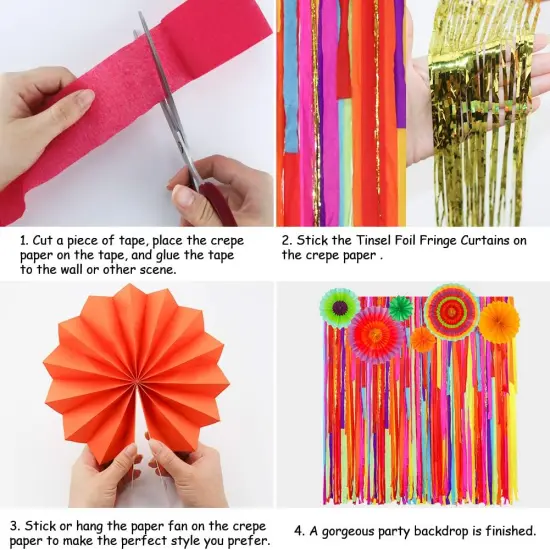 1. Cut a piece of tape, place the crepe paper on the tape, and glue the tape to the wall or other scene.

2. Stick the Tinsel Foil Fringe Curtains on the crepe paper .

3. Stick or hang the paper fan on the crepe paper to make the perfect style you prefer.

4. A gorgeous party backdrop is finished.